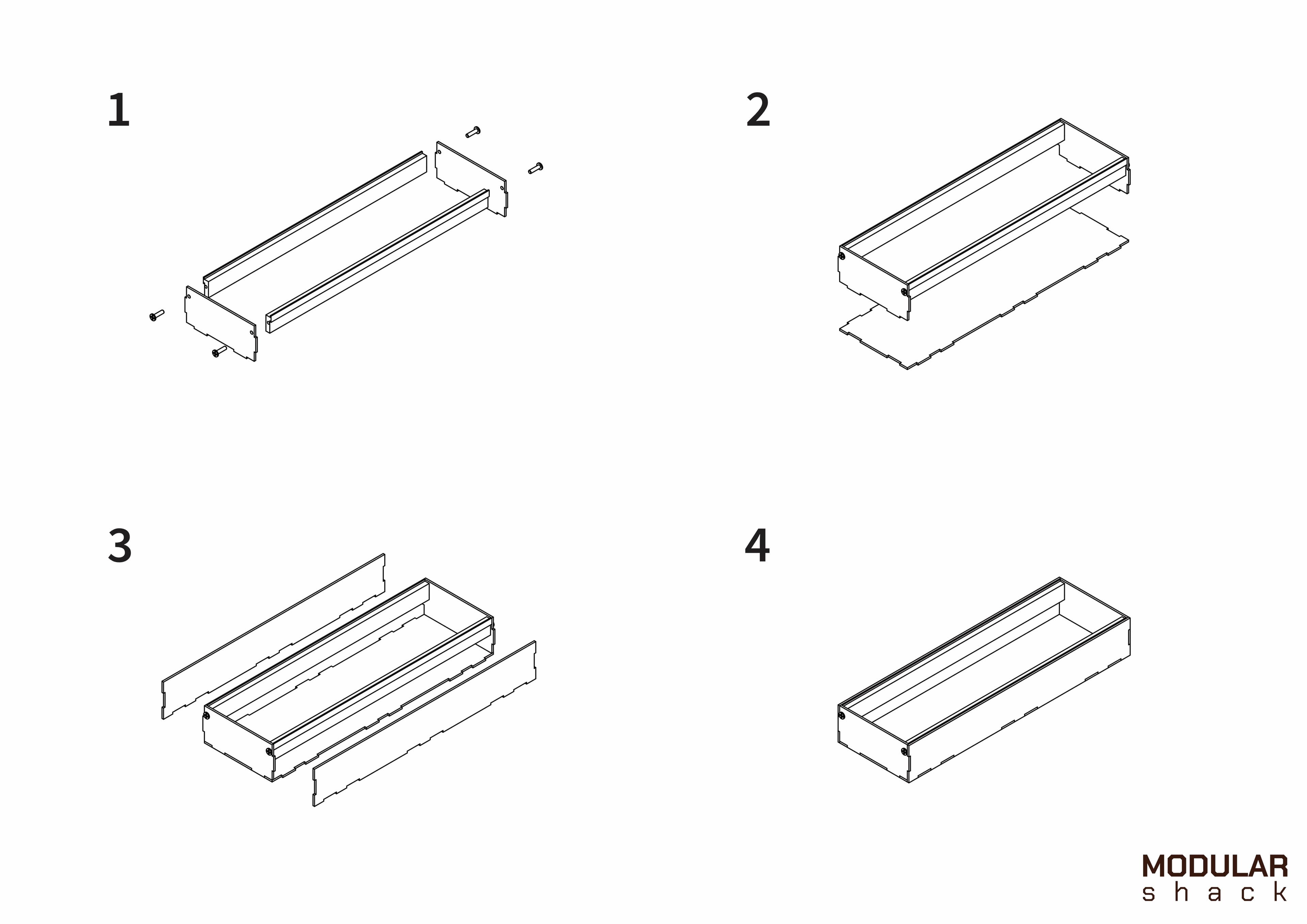 1

2

3

4

MODULAR
shack